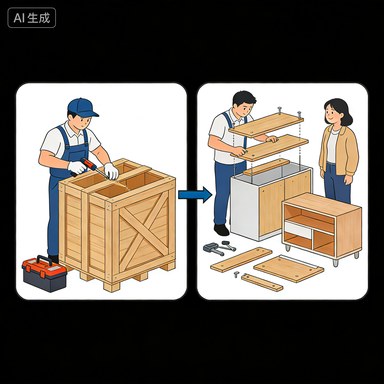 AI 生成